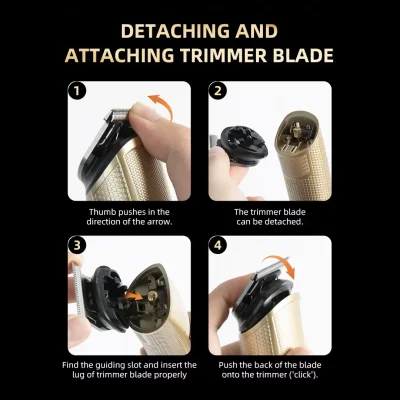 DETACHING AND ATTACHING TRIMMER BLADE

1

Thumb pushes in the direction of the arrow.

2

The trimmer blade can be detached.

3

Find the guiding slot and insert the lug of trimmer blade properly

4

Push the back of the blade onto the trimmer ('click').