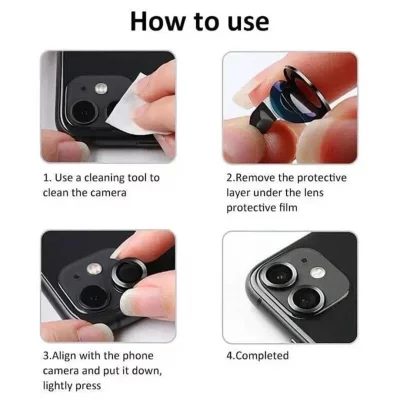 How to use

1. Use a cleaning tool to clean the camera

2.Remove the protective layer under the lens protective film

3.Align with the phone camera and put it down, lightly press

4.Completed