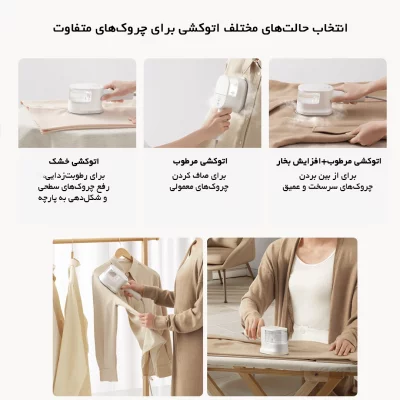 انتخاب حالت‌های مختلف اتوکشی برای چروک‌های متفاوت

اتوکشی مرطوب+افزایش بخار
برای از بین بردن چروک‌های سرسخت و عمیق

اتوکشی مرطوب
برای صاف کردن چروک‌های معمولی

اتوکشی خشک
برای رطوبت‌زدایی، رفع چروک‌های سطحی و شکل‌دهی به پارچه