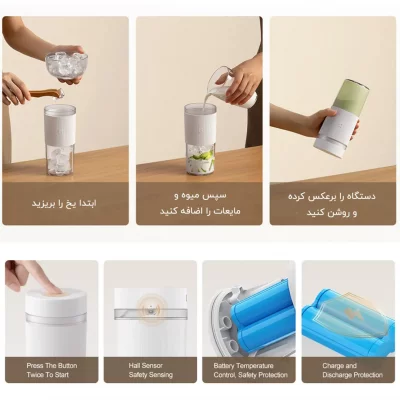 ابتدا یخ را بریزید

سپس میوه و
مایعات را اضافه کنید

دستگاه را برعکس کرده
و روشن کنید

Press The Button
Twice To Start

Hall Sensor
Safety Sensing

Battery Temperature
Control, Safety Protection

Charge and
Discharge Protection