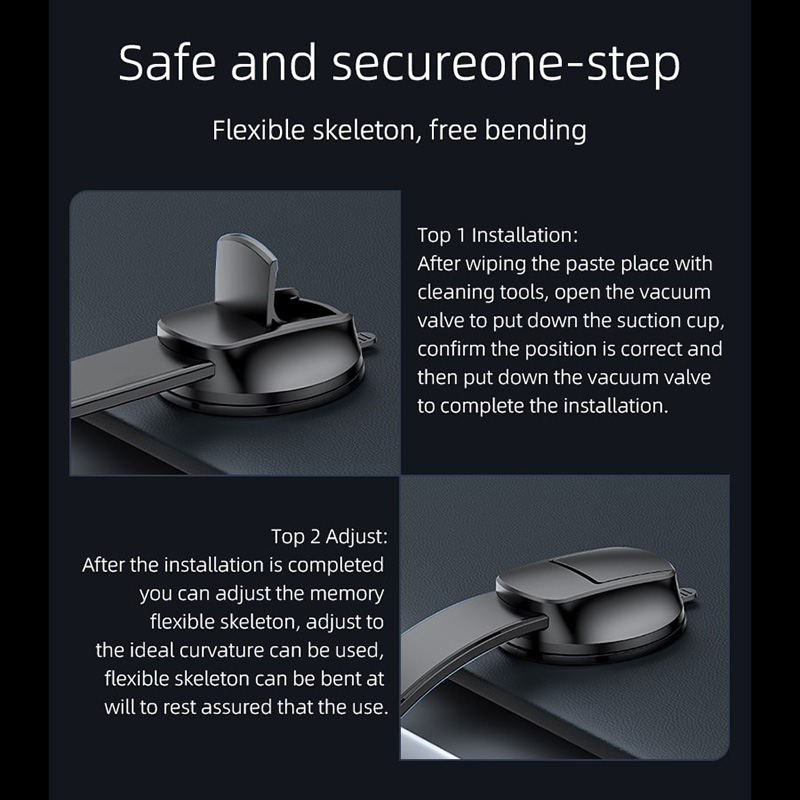 Safe and secureone-step

Flexible skeleton, free bending

Top 1 Installation:
After wiping the paste place with cleaning tools, open the vacuum valve to put down the suction cup, confirm the position is correct and then put down the vacuum valve to complete the installation.

Top 2 Adjust:
After the installation is completed you can adjust the memory flexible skeleton, adjust to the ideal curvature can be used, flexible skeleton can be bent at will to rest assured that the use.