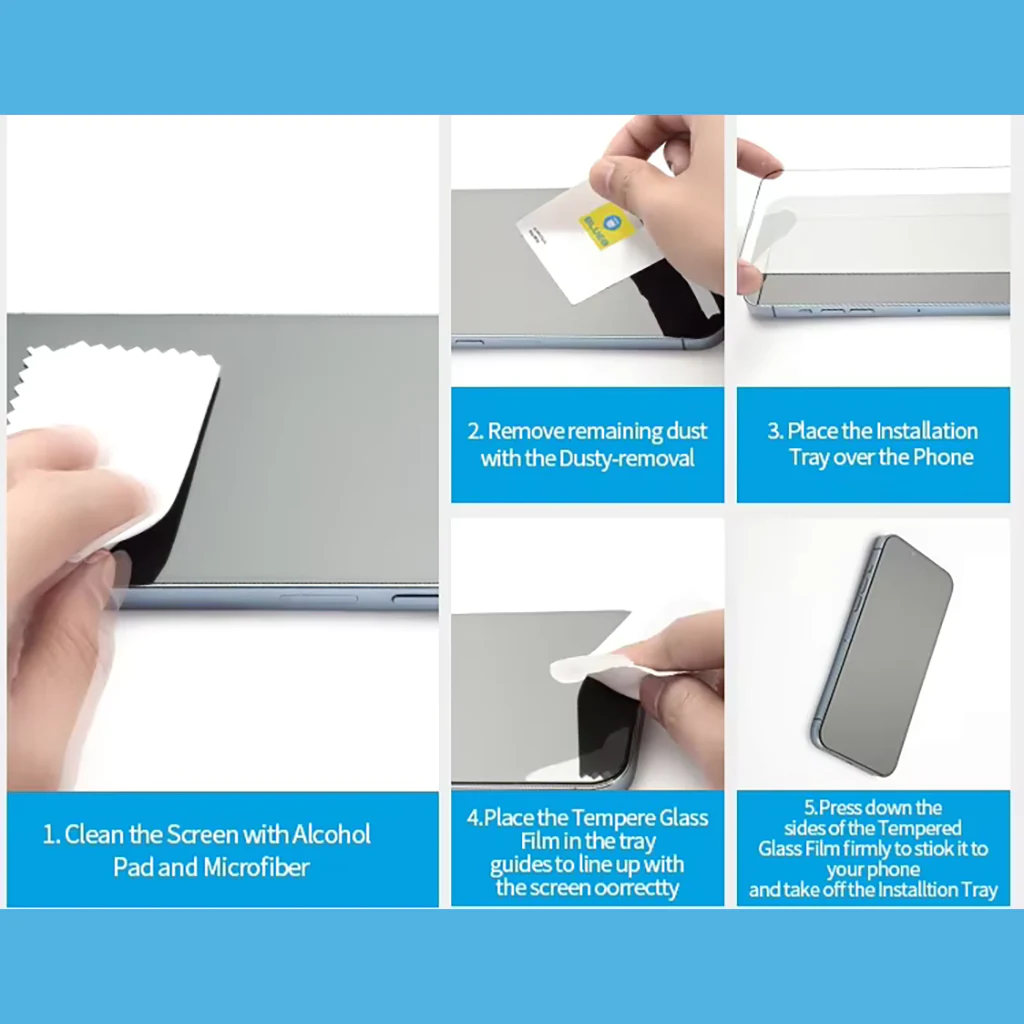 1. Clean the Screen with Alcohol Pad and Microfiber

2. Remove remaining dust with the Dusty-removal

3. Place the Installation Tray over the Phone

4.Place the Tempere Glass Film in the tray guides to line up with the screen oorrectty

5.Press down the sides of the Tempered Glass Film firmly to stiok it to your phone and take off the Installtion Tray