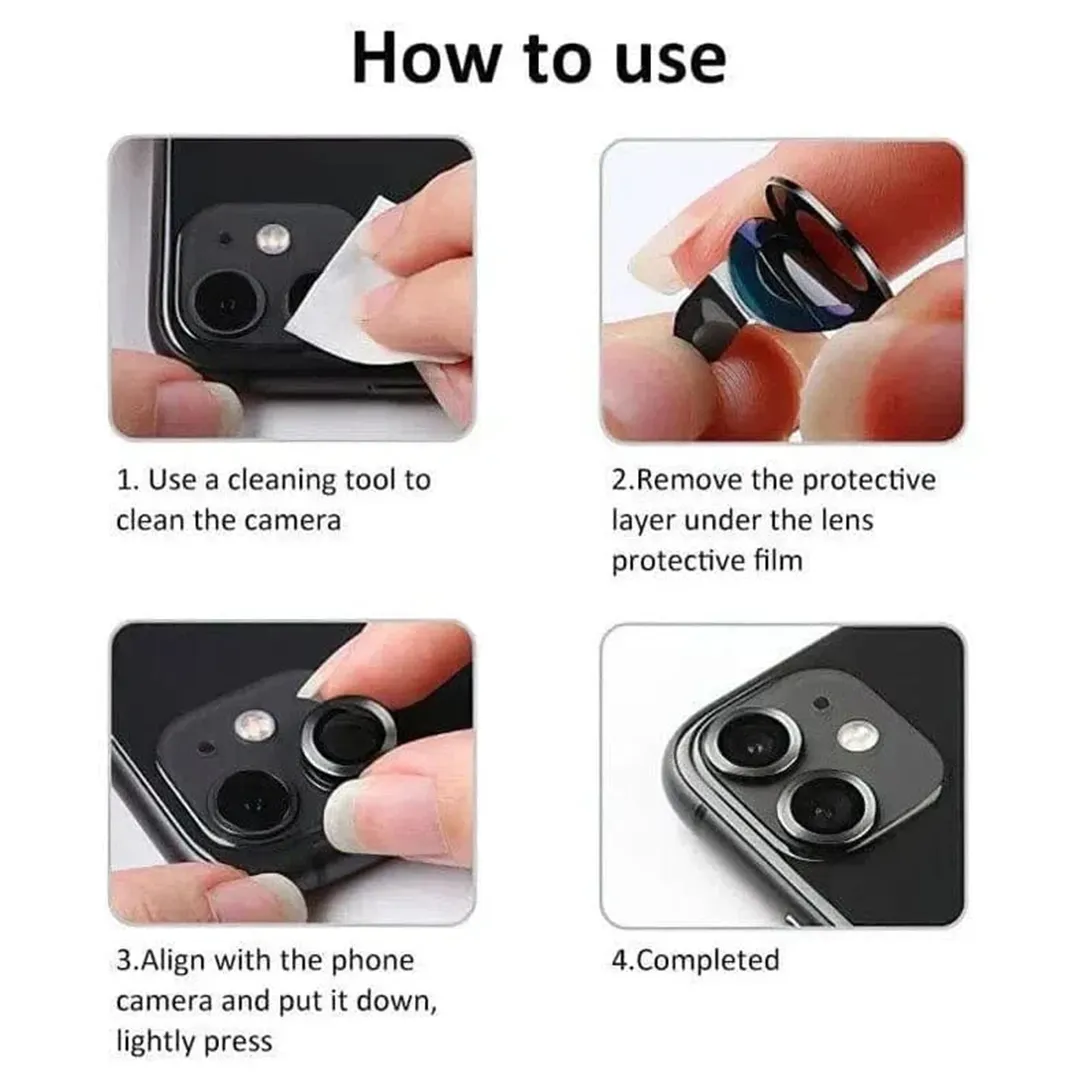 How to use

1. Use a cleaning tool to clean the camera

2.Remove the protective layer under the lens protective film

3.Align with the phone camera and put it down, lightly press

4.Completed