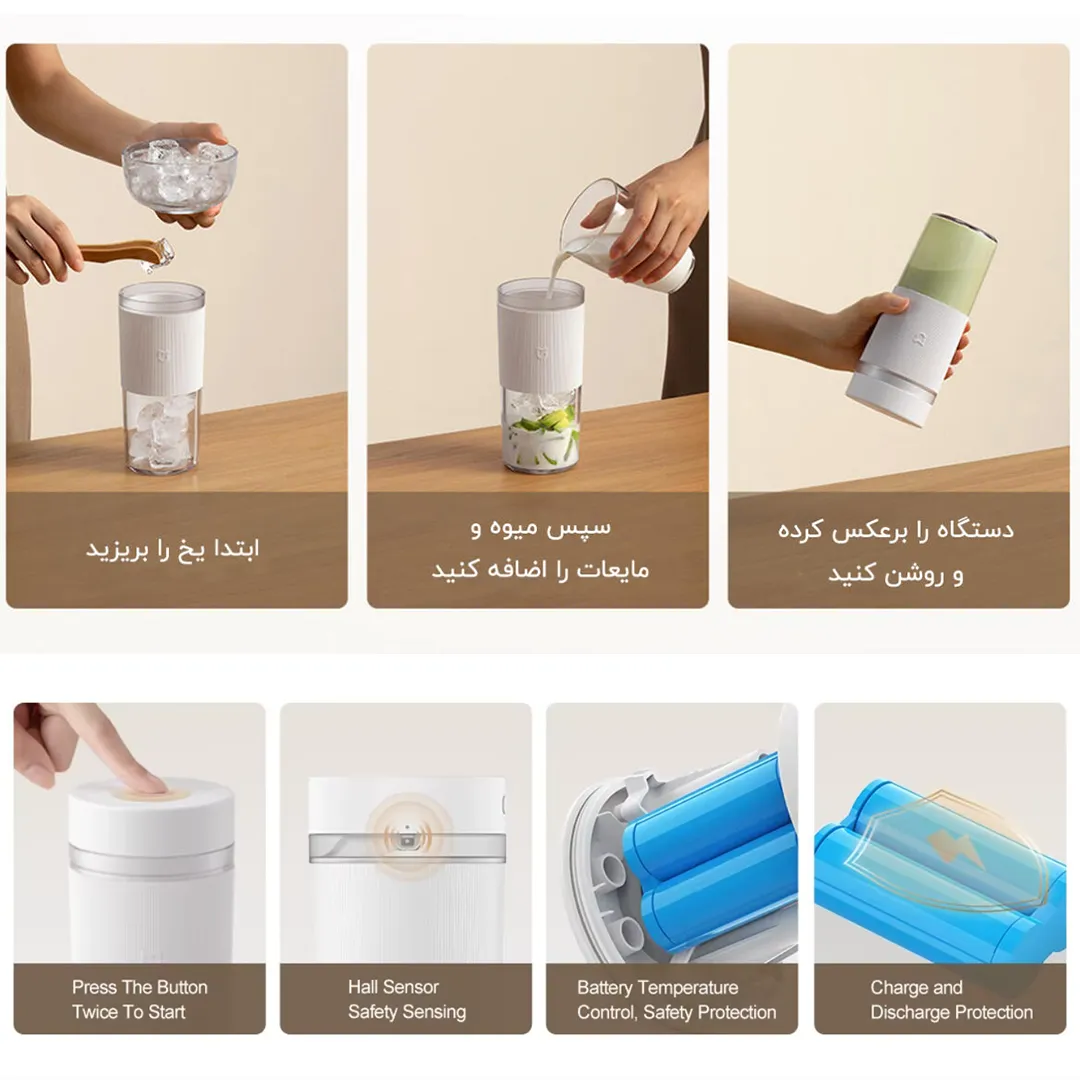 ابتدا یخ را بریزید

سپس میوه و
مایعات را اضافه کنید

دستگاه را برعکس کرده
و روشن کنید

Press The Button Twice To Start

Hall Sensor Safety Sensing

Battery Temperature Control, Safety Protection

Charge and Discharge Protection