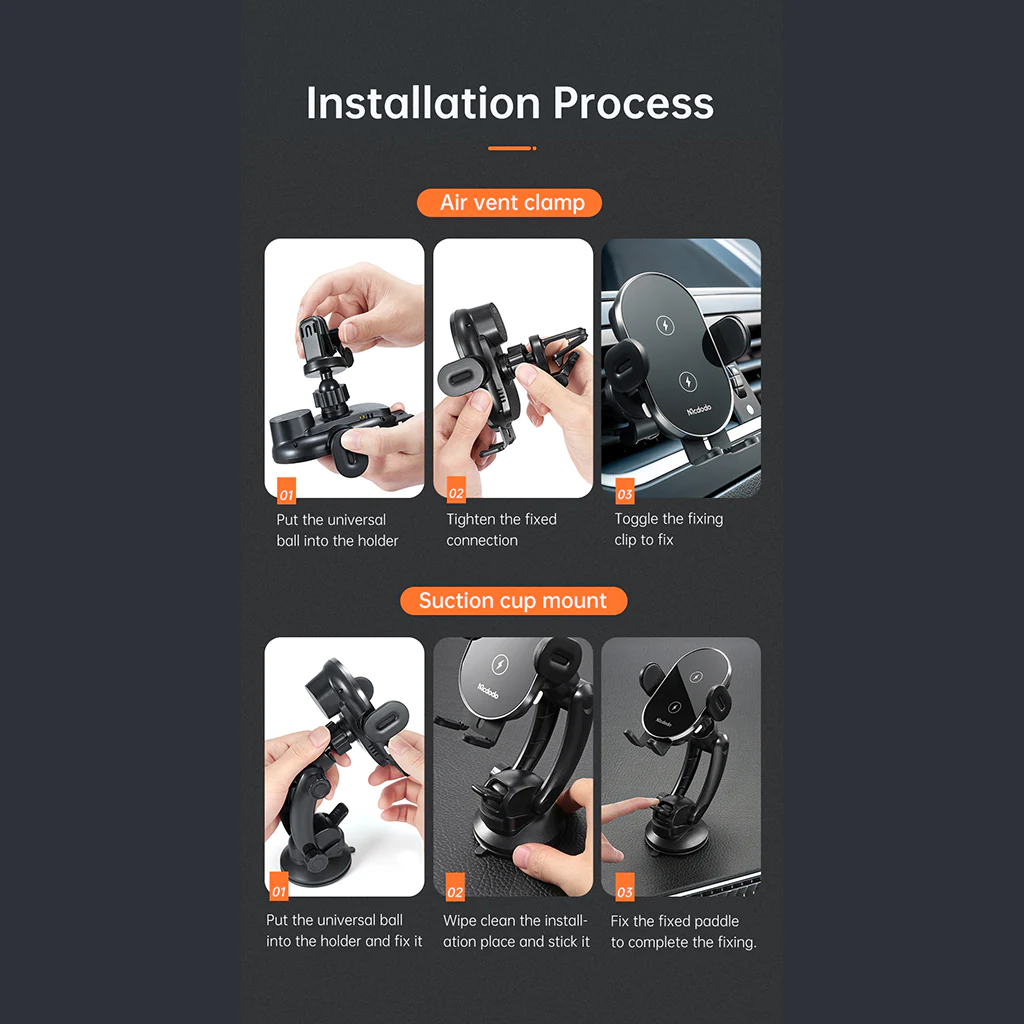 Installation Process

Air vent clamp

01
Put the universal ball into the holder

02
Tighten the fixed connection

Mcdodo

03
Toggle the fixing clip to fix

Suction cup mount

01
Put the universal ball into the holder and fix it

Mcdodo

02
Wipe clean the installation place and stick it

Mcdodo

03
Fix the fixed paddle to complete the fixing.