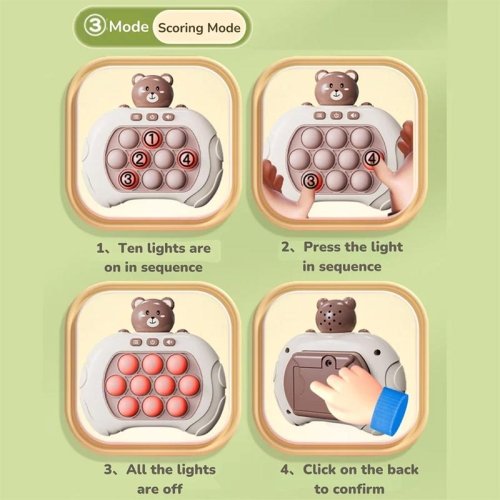 ③ Mode Scoring Mode

①
②
④
③

1、Ten lights are on in sequence

④
③

2、Press the light in sequence

3、All the lights are off

4、Click on the back to confirm