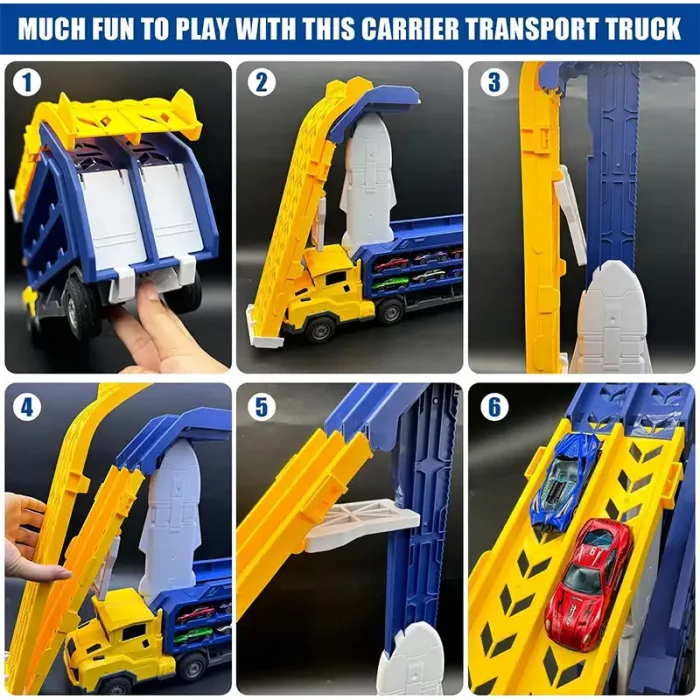 MUCH FUN TO PLAY WITH THIS CARRIER TRANSPORT TRUCK

1

2

3

4

5

6