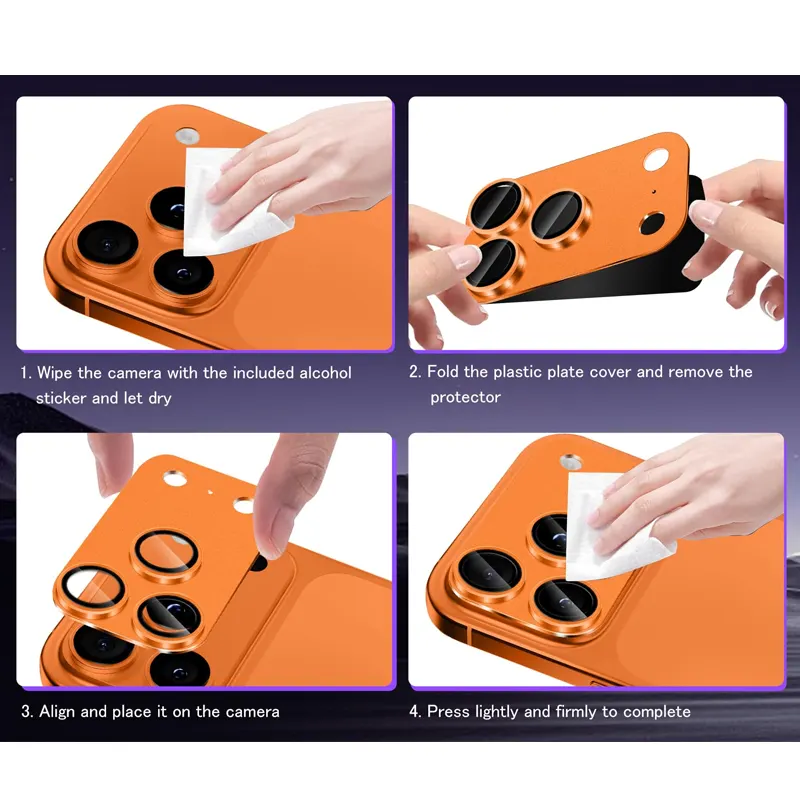 1. Wipe the camera with the included alcohol sticker and let dry

2. Fold the plastic plate cover and remove the protector

3. Align and place it on the camera

4. Press lightly and firmly to complete