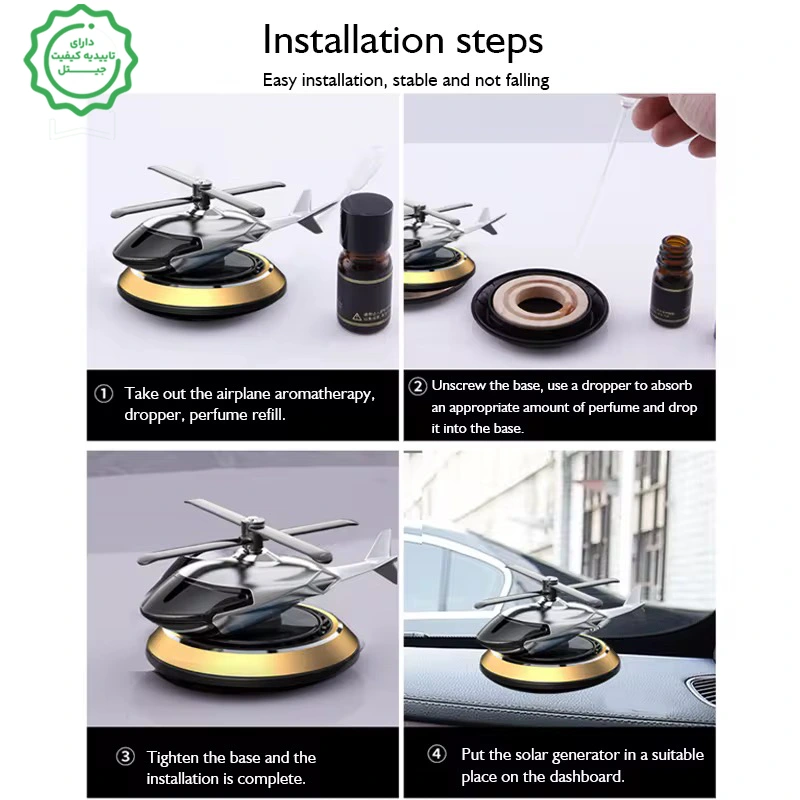 دارای
تاییدیه کیفیت
جیتل

Installation steps

Easy installation, stable and not falling

① Take out the airplane aromatherapy, dropper, perfume refill.

② Unscrew the base, use a dropper to absorb an appropriate amount of perfume and drop it into the base.

③ Tighten the base and the installation is complete.

④ Put the solar generator in a suitable place on the dashboard.