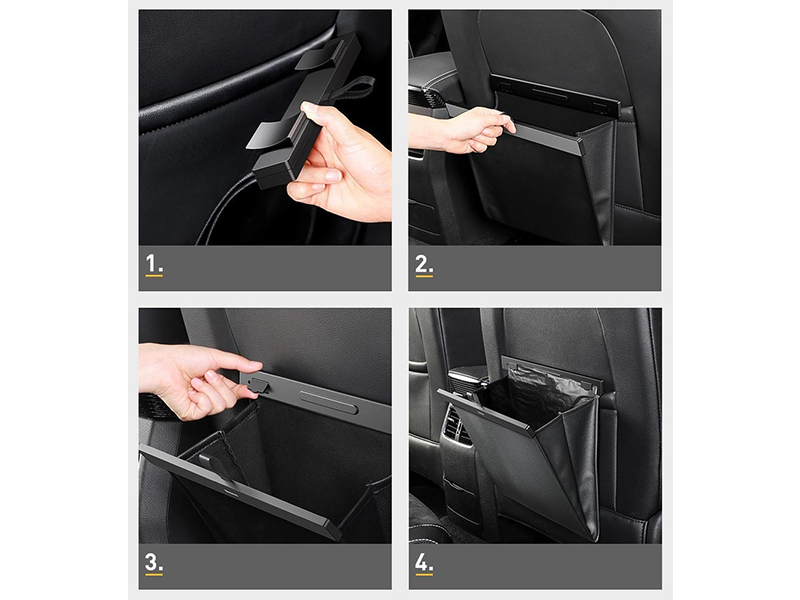 1.

2.

3.

4.