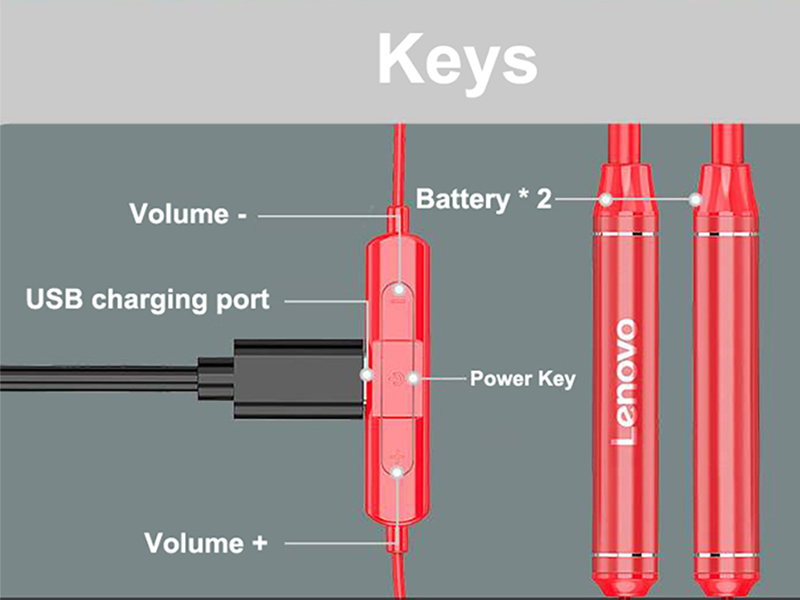 Keys

Volume -

Battery * 2

USB charging port

Power Key

Lenovo

Volume +