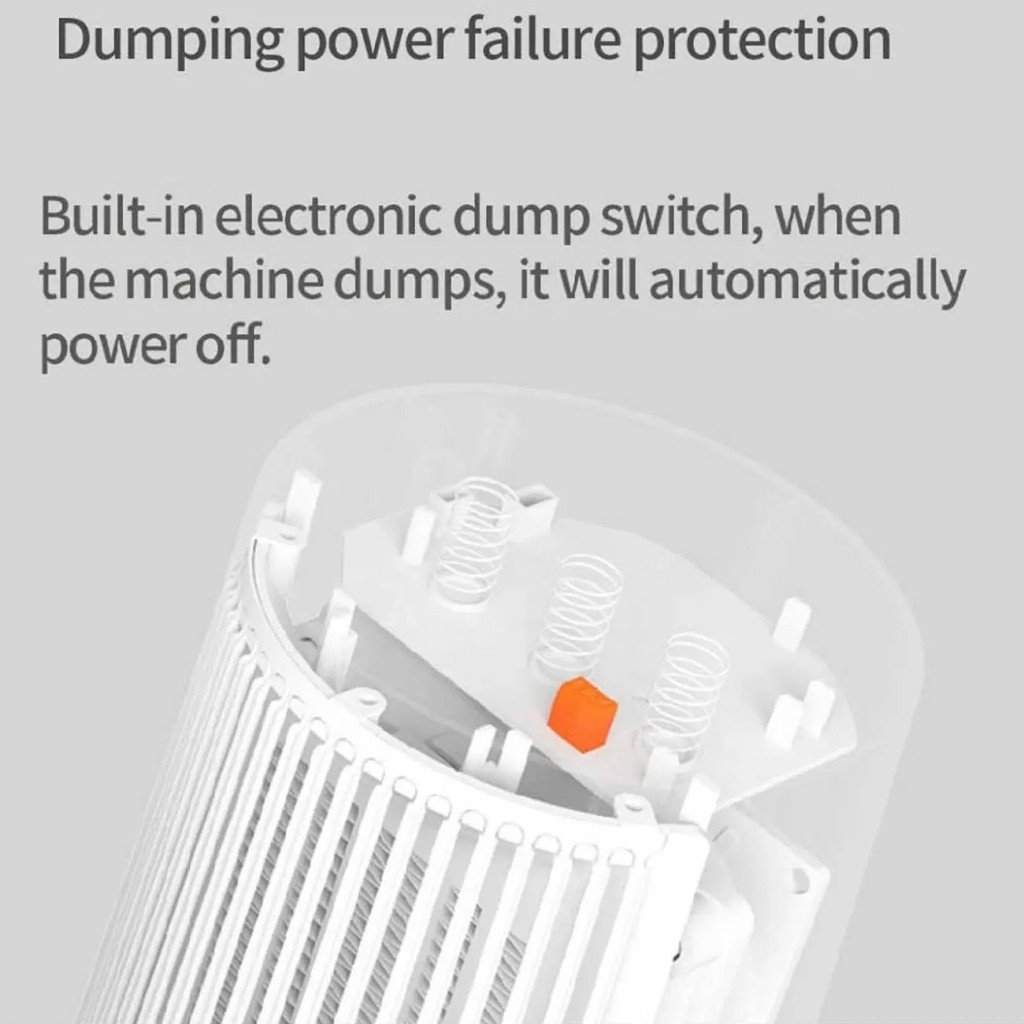 Dumping power failure protection

Built-in electronic dump switch, when the machine dumps, it will automatically power off.